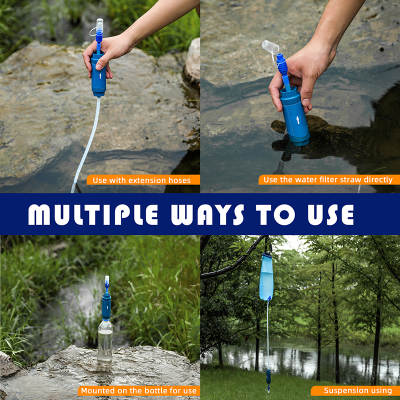 Use with extension hoses

Use the water filter straw directly

MULTIPLE WAYS TO USE

Mounted on the bottle for use

Suspension using